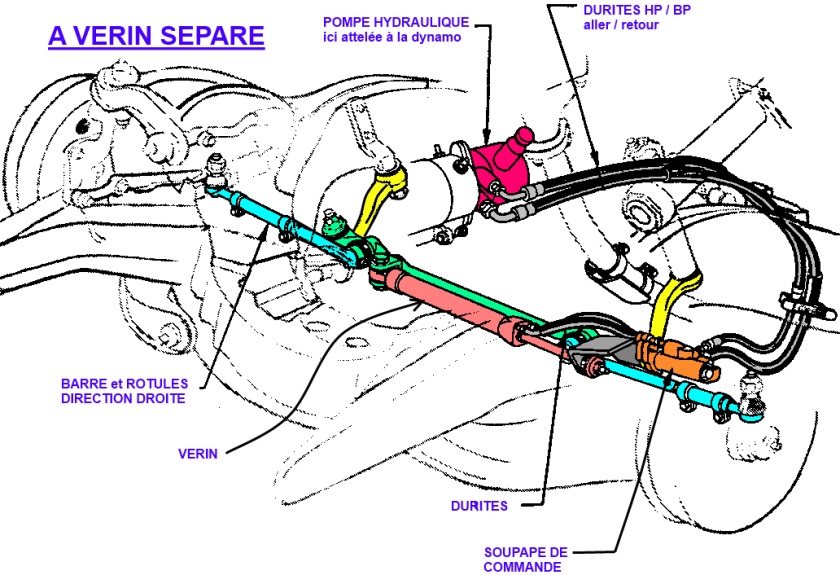 A VERIN SEPARE

POMPE HYDRAULIQUE
ici attelée à la dynamo

DURITES HP / BP
aller / retour

BARRE et ROTULES
DIRECTION DROITE

VERIN

DURITES

SOUPAPE DE
COMMANDE