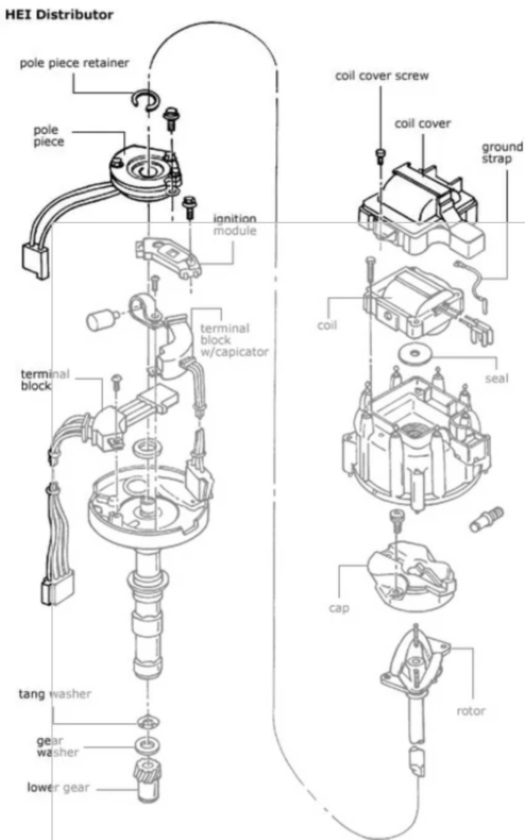 HEI Distributor

pole piece retainer

pole piece

ignition module

terminal block w/capicator

terminal block

tang washer

gear washer

lower gear

coil cover screw

coil cover

ground strap

coil

seal

cap

rotor