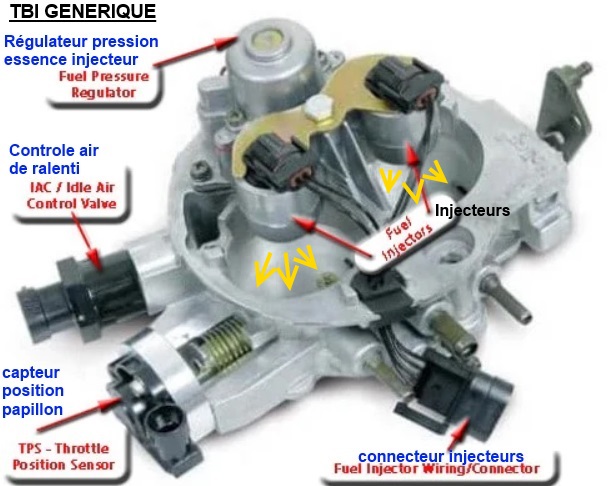 TBI GENERIQUE

Régulateur pression essence injecteur
Fuel Pressure Regulator

Controle air de ralenti
IAC / Idle Air Control Valve

Injecteurs

Fuel Injectors

capteur position papillon

TPS - Throttle Position Sensor

connecteur injecteurs
Fuel Injector Wiring/Connector