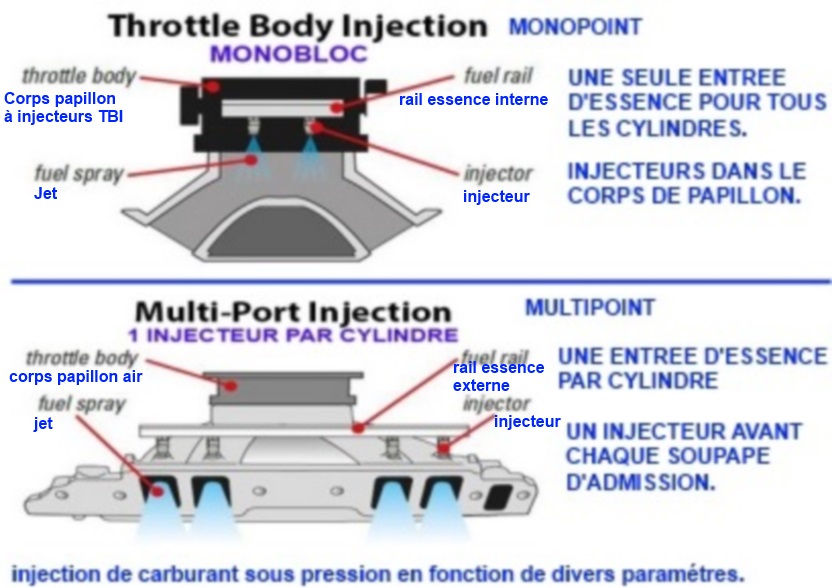 Throttle Body Injection
MONOPOINT
MONOBLOC

throttle body
Corps papillon à injecteurs TBI
fuel rail
rail essence interne
fuel spray
Jet
injector
injecteur

UNE SEULE ENTREE D'ESSENCE POUR TOUS LES CYLINDRES.

INJECTEURS DANS LE CORPS DE PAPILLON.

Multi-Port Injection
MULTIPOINT
1 INJECTEUR PAR CYLINDRE

throttle body
corps papillon air
fuel rail
rail essence externe
fuel spray
jet
injector
injecteur

UNE ENTREE D'ESSENCE PAR CYLINDRE

UN INJECTEUR AVANT CHAQUE SOUPAPE D'ADMISSION.

injection de carburant sous pression en fonction de divers paramètres.