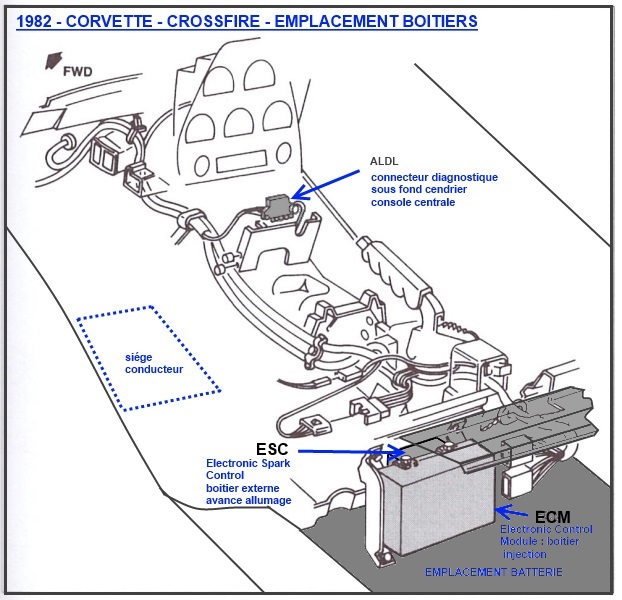 1982 - CORVETTE - CROSSFIRE - EMPLACEMENT BOITIERS

FWD

ALDL
connecteur diagnostique
sous fond cendrier
console centrale

siége
conducteur

ESC
Electronic Spark
Control
boitier externe
avance allumage

ECM
Electronic Control
Module : boitier
injection

EMPLACEMENT BATTERIE