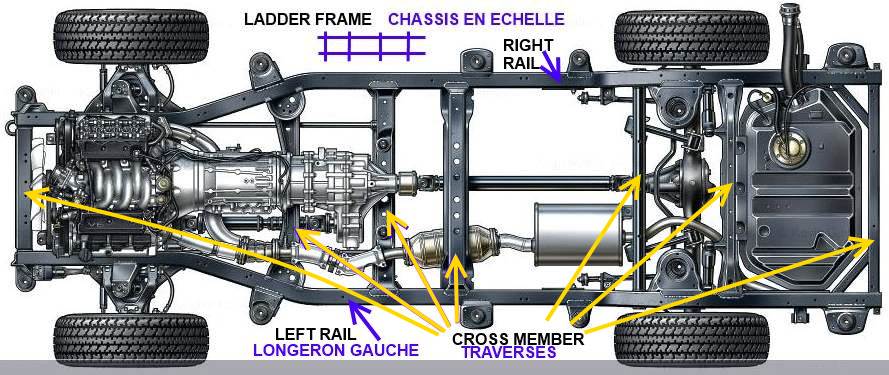 LADDER FRAME CHASSIS EN ECHELLE

RIGHT RAIL

LEFT RAIL
LONGERON GAUCHE

CROSS MEMBER
TRAVERSES