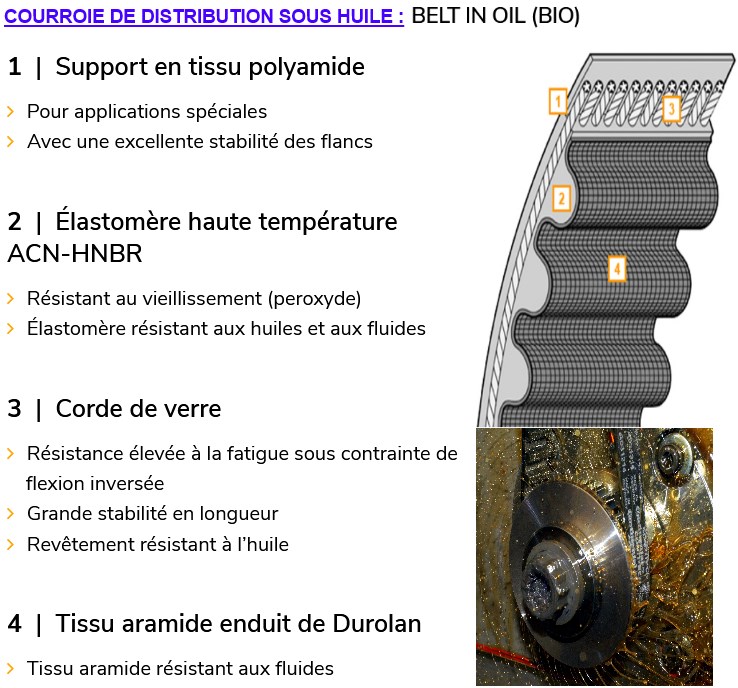 COURROIE DE DISTRIBUTION SOUS HUILE : BELT IN OIL (BIO)

1 | Support en tissu polyamide

› Pour applications spéciales
› Avec une excellente stabilité des flancs

2 | Élastomère haute température ACN-HNBR

› Résistant au vieillissement (peroxyde)
› Élastomère résistant aux huiles et aux fluides

3 | Corde de verre

› Résistance élevée à la fatigue sous contrainte de flexion inversée
› Grande stabilité en longueur
› Revêtement résistant à l'huile

4 | Tissu aramide enduit de Durolan

› Tissu aramide résistant aux fluides

1
3
2
4