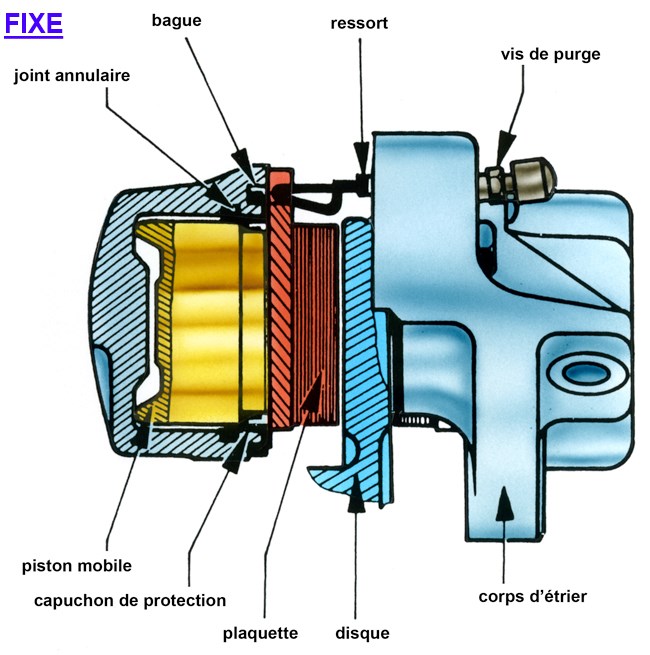 FIXE

bague

ressort

vis de purge

joint annulaire

piston mobile

capuchon de protection

plaquette

disque

corps d'étrier