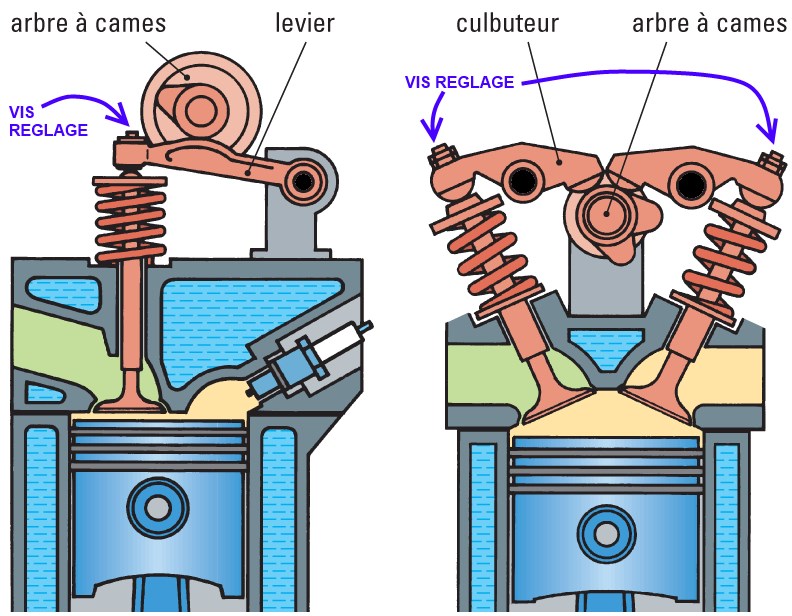 arbre à cames
levier
VIS REGLAGE
culbuteur
arbre à cames
VIS REGLAGE