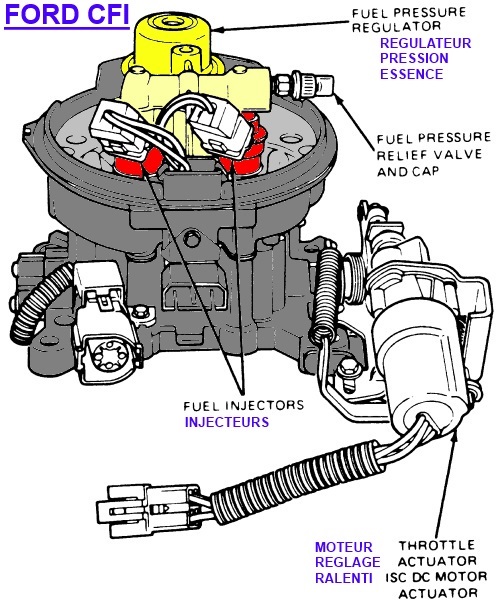 FORD CFI

FUEL PRESSURE REGULATOR
REGULATEUR PRESSION ESSENCE

FUEL PRESSURE RELIEF VALVE AND CAP

FUEL INJECTORS
INJECTEURS

MOTEUR REGLAGE RALENTI

THROTTLE ACTUATOR ISC DC MOTOR ACTUATOR